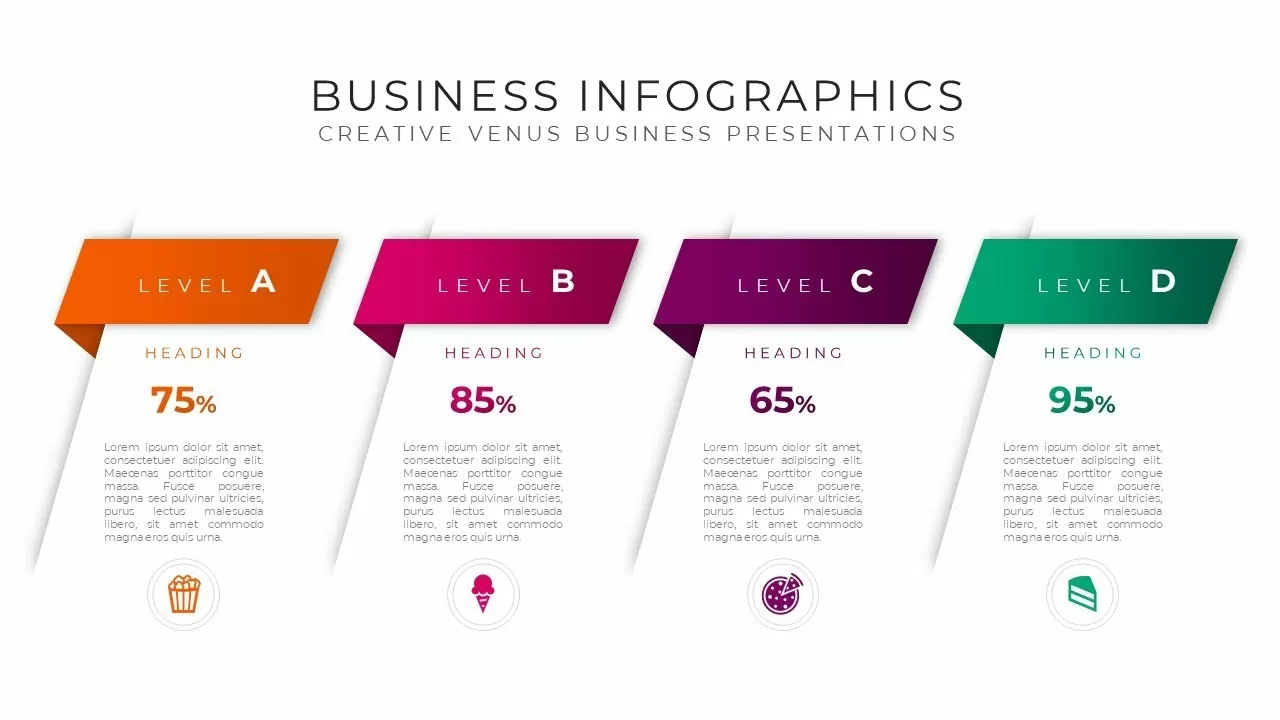 BUSINESS INFOGRAPHICS
CREATIVE VENUS BUSINESS PRESENTATIONS

LEVEL A

HEADING

75%

Lorem ipsum dolor sit amet, consectetuer adipiscing elit. Maecenas porttitor congue massa. Fusce posuere, magna sed pulvinar ultricies, purus lectus malesuada libero, sit amet commodo magna eros quis urna.

LEVEL B

HEADING

85%

Lorem ipsum dolor sit amet, consectetuer adipiscing elit. Maecenas porttitor congue massa. Fusce posuere, magna sed pulvinar ultricies, purus lectus malesuada libero, sit amet commodo magna eros quis urna.

LEVEL C

HEADING

65%

Lorem ipsum dolor sit amet, consectetuer adipiscing elit. Maecenas porttitor congue massa. Fusce posuere, magna sed pulvinar ultricies, purus lectus malesuada libero, sit amet commodo magna eros quis urna.

LEVEL D

HEADING

95%

Lorem ipsum dolor sit amet, consectetuer adipiscing elit. Maecenas porttitor congue massa. Fusce posuere, magna sed pulvinar ultricies, purus lectus malesuada libero, sit amet commodo magna eros quis urna.